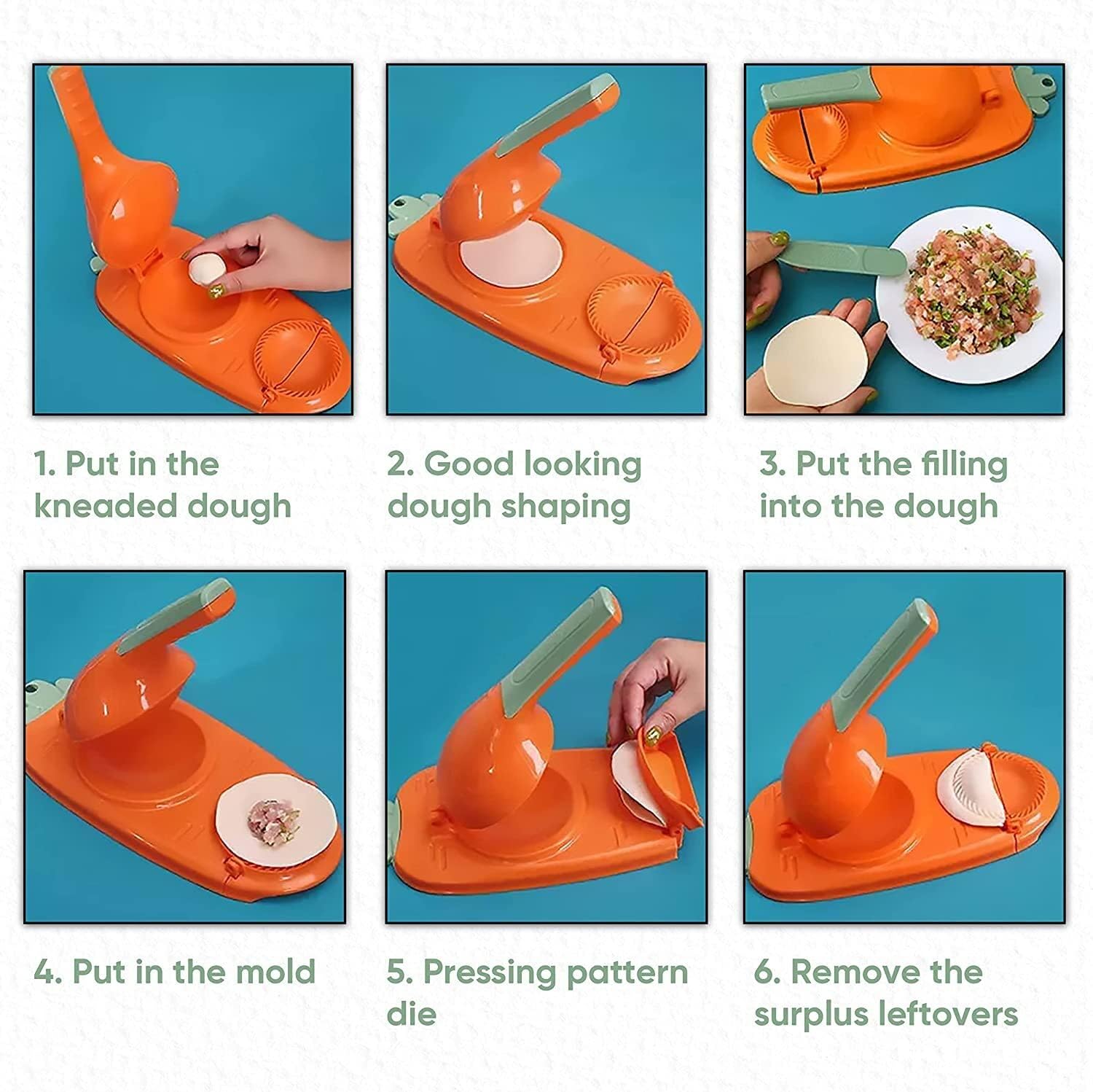 1. Put in the kneaded dough

2. Good looking dough shaping

3. Put the filling into the dough

4. Put in the mold

5. Pressing pattern die

6. Remove the surplus leftovers