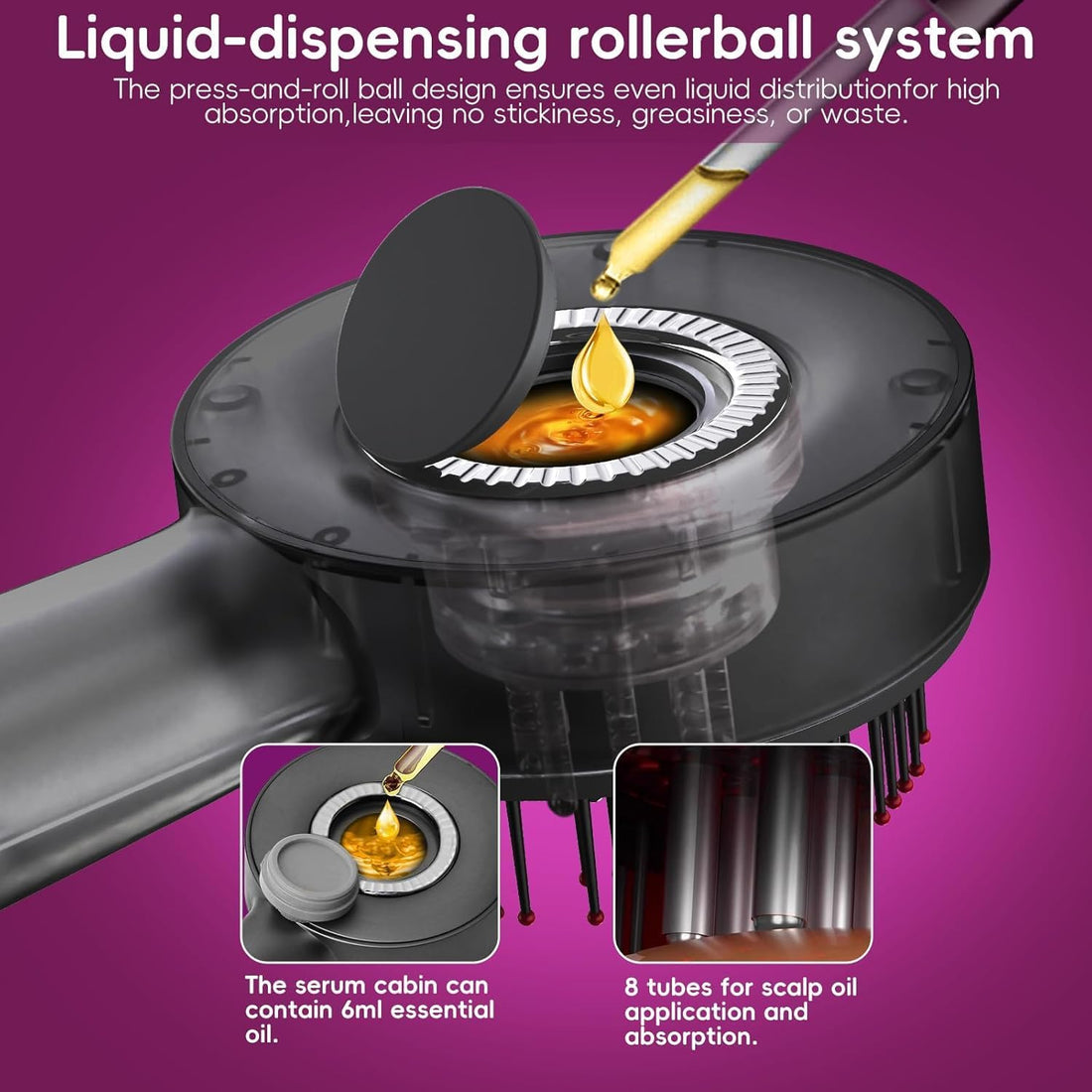 Liquid-dispensing rollerball system

The press-and-roll ball design ensures even liquid distributionfor high absorption,leaving no stickiness, greasiness, or waste.

The serum cabin can contain 6ml essential oil.

8 tubes for scalp oil application and absorption.